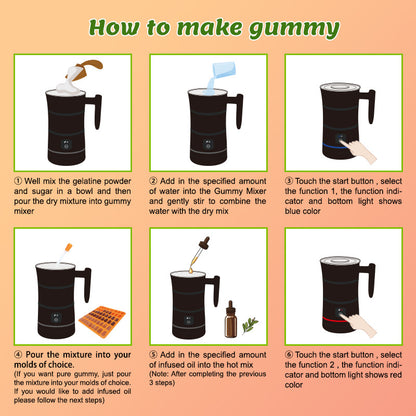 How to make gummy

① Well mix the gelatine powder and sugar in a bowl and then pour the dry mixture into gummy mixer

② Add in the specified amount of water into the Gummy Mixer and gently stir to combine the water with the dry mix

③ Touch the start button , select the function 1, the function indicator and bottom light shows blue color

④ Pour the mixture into your molds of choice.
(If you want pure gummy, just pour the mixture into your molds of choice. If you would like to add infused oil please follow the next steps)

⑤ Add in the specified amount of infused oil into the hot mix
(Note: After completing the previous 3 steps)

⑥ Touch the start button , select the function 2 , the function indicator and bottom light shows red color