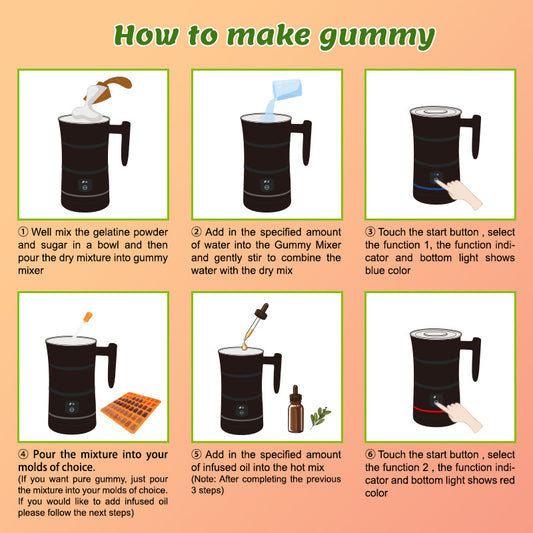 How to make gummy

① Well mix the gelatine powder and sugar in a bowl and then pour the dry mixture into gummy mixer

② Add in the specified amount of water into the Gummy Mixer and gently stir to combine the water with the dry mix

③ Touch the start button , select the function 1, the function indicator and bottom light shows blue color

④ Pour the mixture into your molds of choice.
(If you want pure gummy, just pour the mixture into your molds of choice. If you would like to add infused oil please follow the next steps)

⑤ Add in the specified amount of infused oil into the hot mix
(Note: After completing the previous 3 steps)

⑥ Touch the start button , select the function 2 , the function indicator and bottom light shows red color